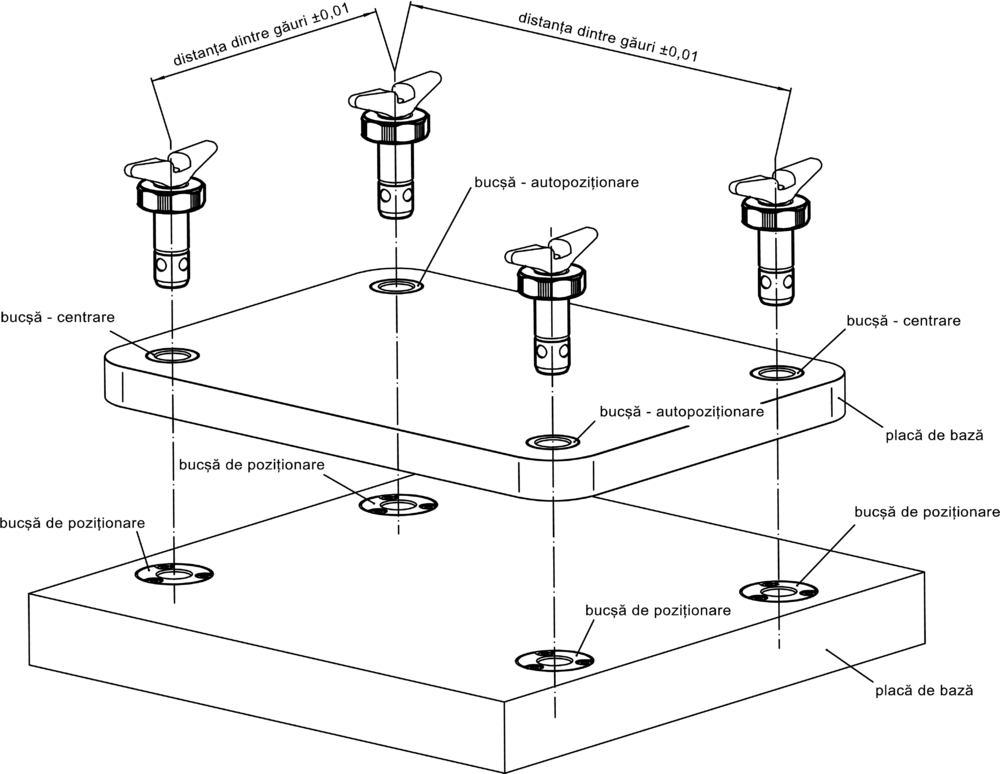 distanța dintre găuri ±0,01

distanța dintre găuri ±0,01

bucșă - autopoziționare

bucșă - centrare

bucșă - centrare

bucșă - autopoziționare

placă de bază

bucșă de poziționare

bucșă de poziționare

bucșă de poziționare

bucșă de poziționare

placă de bază