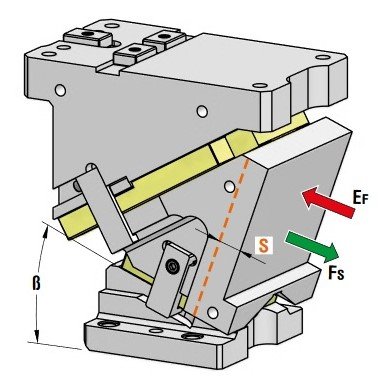 EF

S

FS

ß