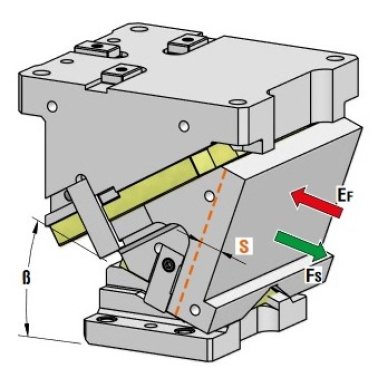 EF
S
FS
ß