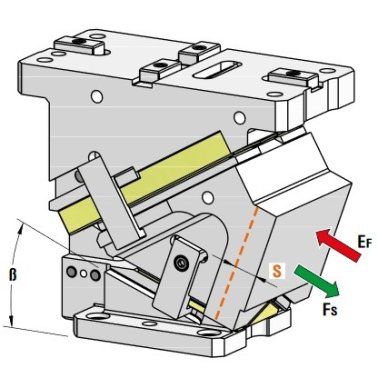 ß
S
$E_F$
$F_S$