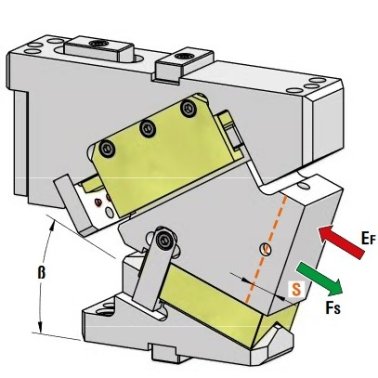 ß

$E_F$

S

$F_S$