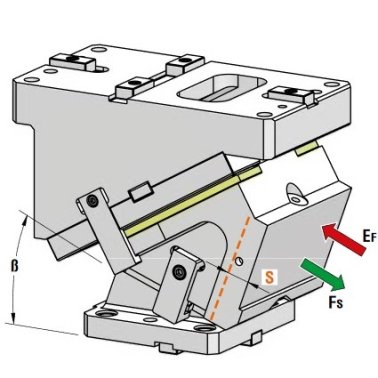 ß
S
$E_F$
$F_S$