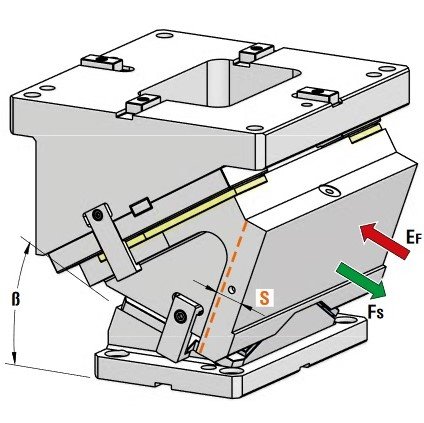 ß
S
$E_F$
$F_S$