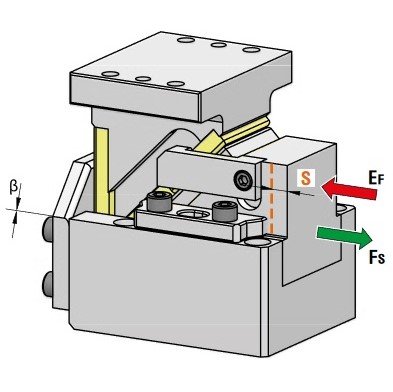 β
S
$E_F$
$F_S$