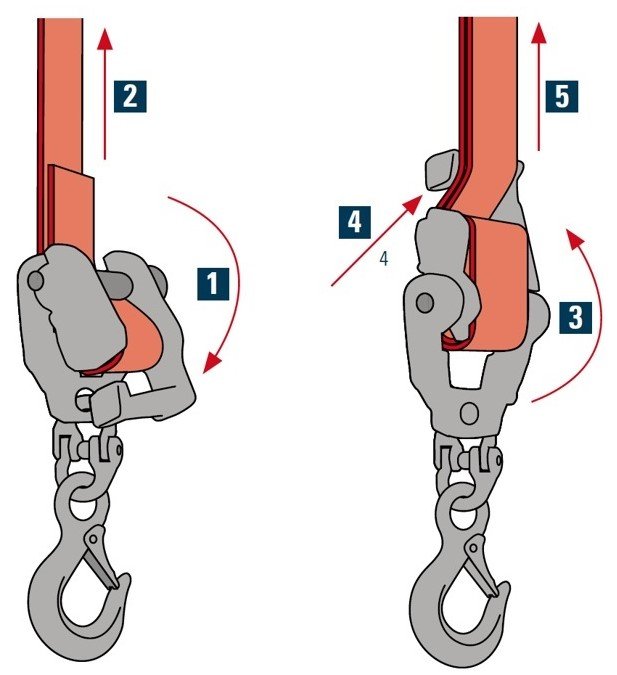 2

1

5

4

4

3