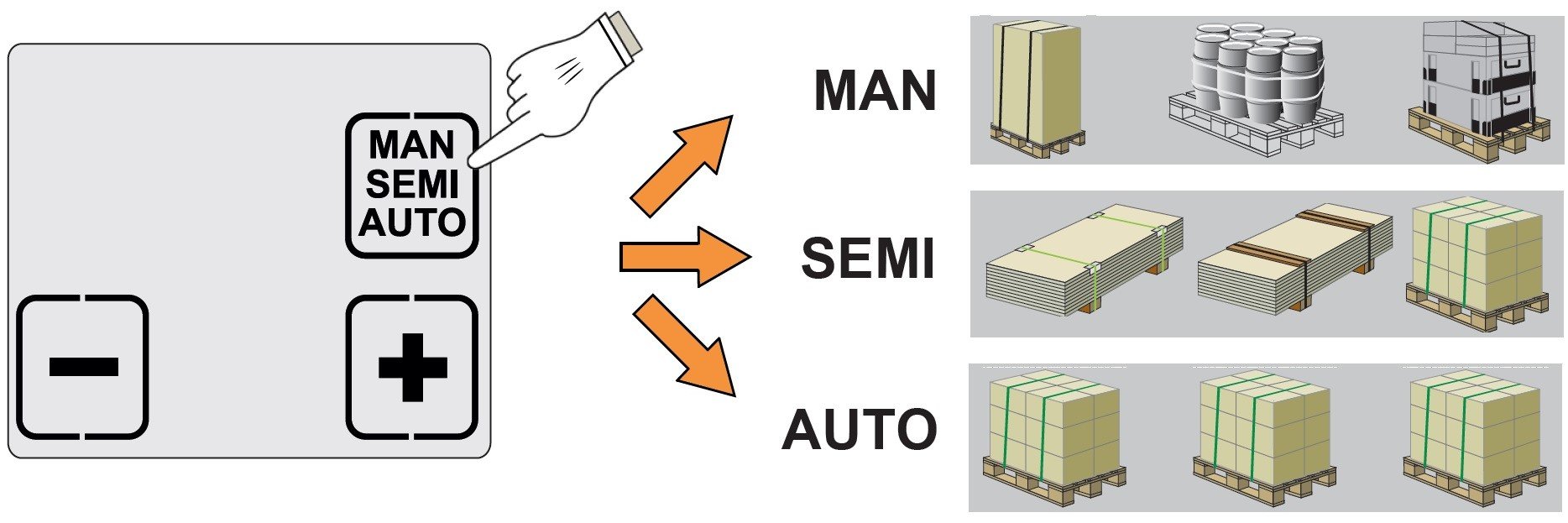 MAN
SEMI
AUTO

−

+

MAN

SEMI

AUTO