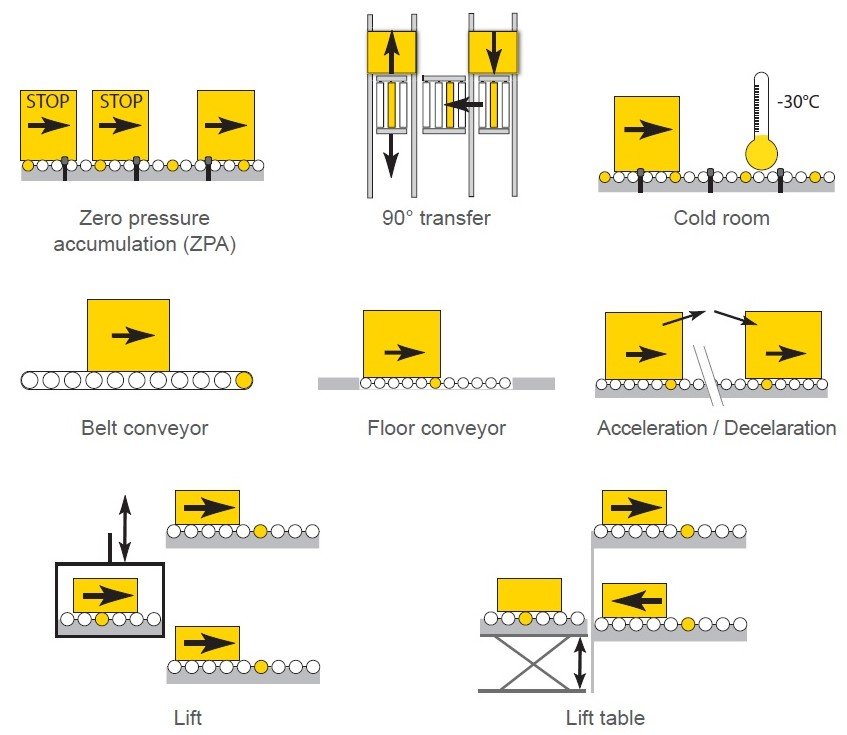 STOP
STOP
Zero pressure accumulation (ZPA)

90° transfer

-30°C
Cold room

Belt conveyor

Floor conveyor

Acceleration / Decelaration

Lift

Lift table