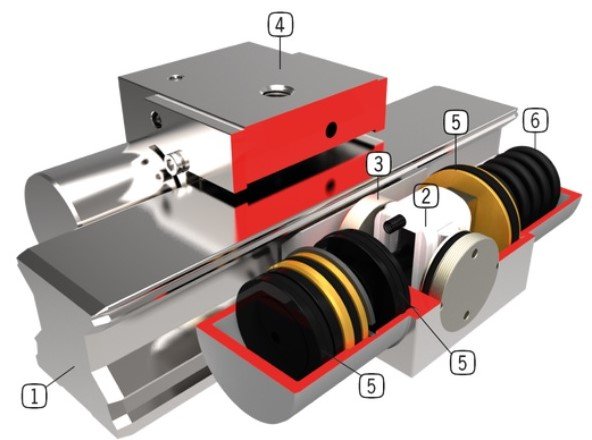 4
5
6
3
2
5
5
1