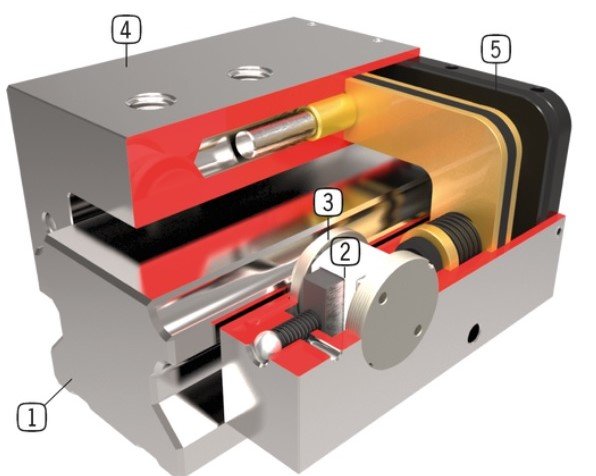 4
5
3
2
1