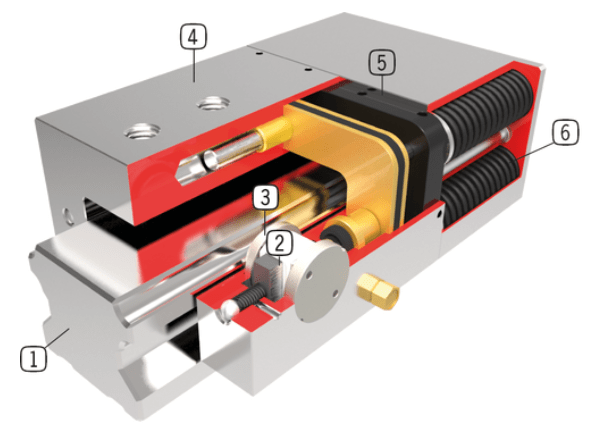 4
5
6
3
2
1