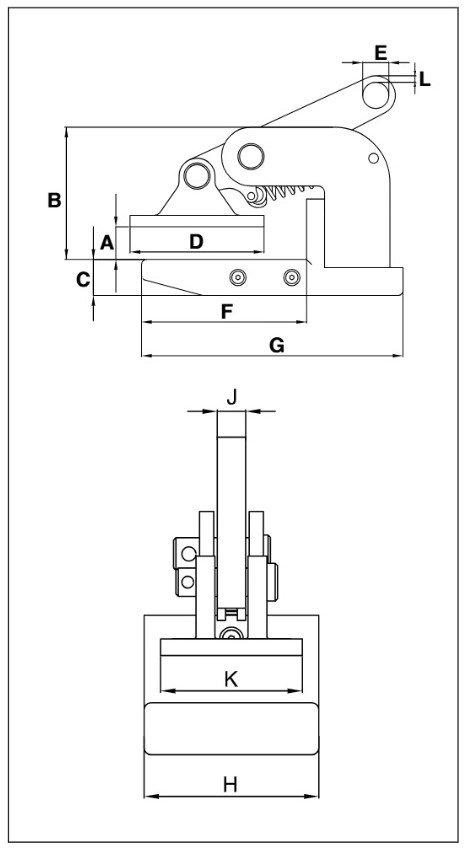 E
L
B
A
D
C
F
G
J
K
H