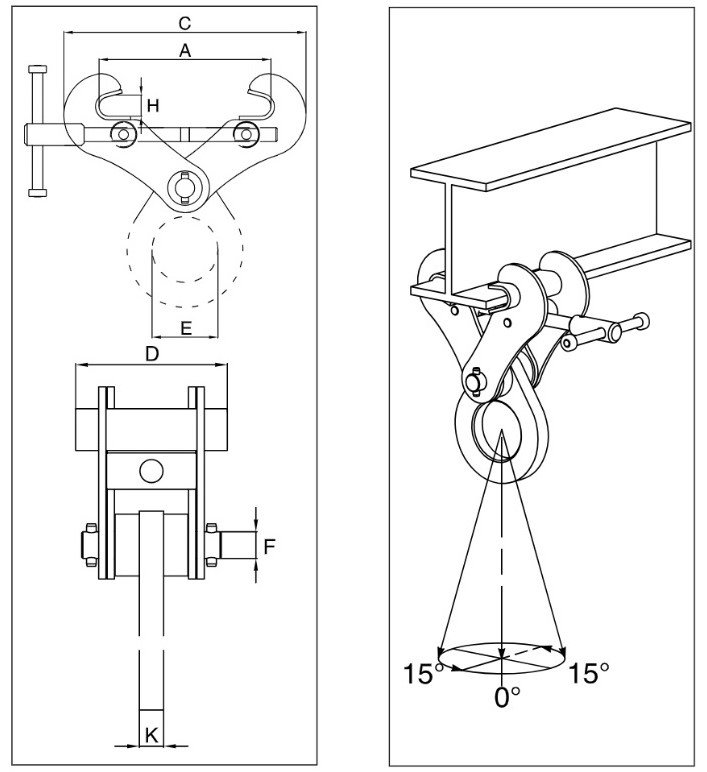 C
A
H
E
D
F
K

15°
0°
15°