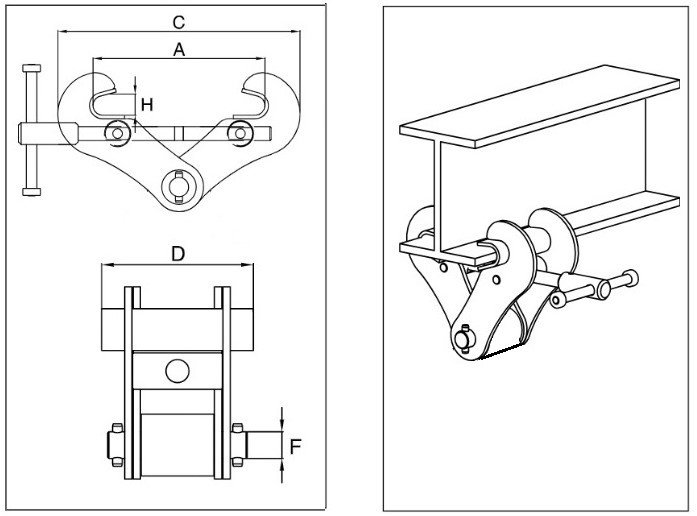 C
A
H
D
F