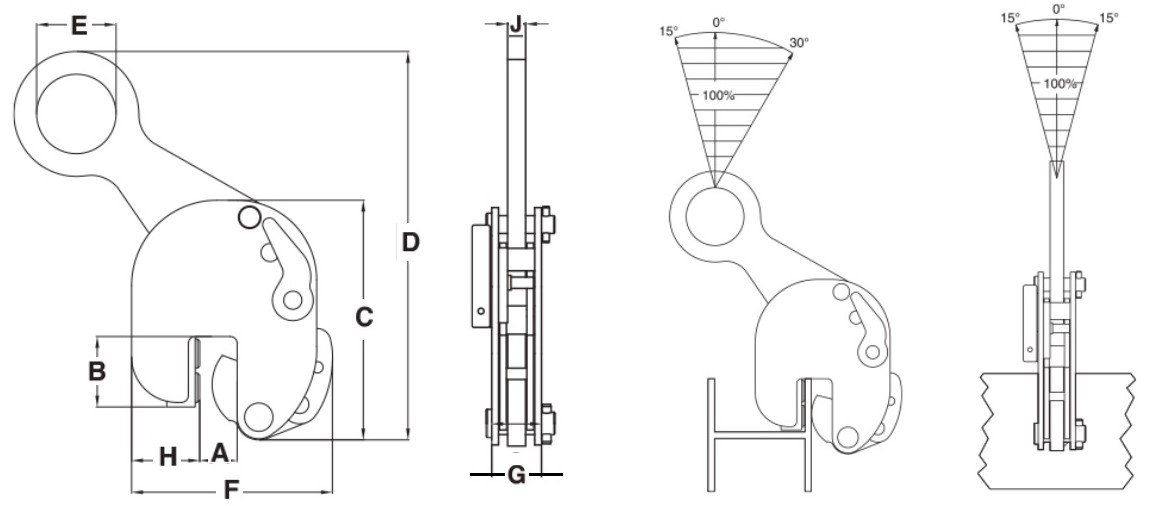 E
D
C
B
H
A
F
J
G
15°
0°
30°
100%
15°
0°
15°
100%