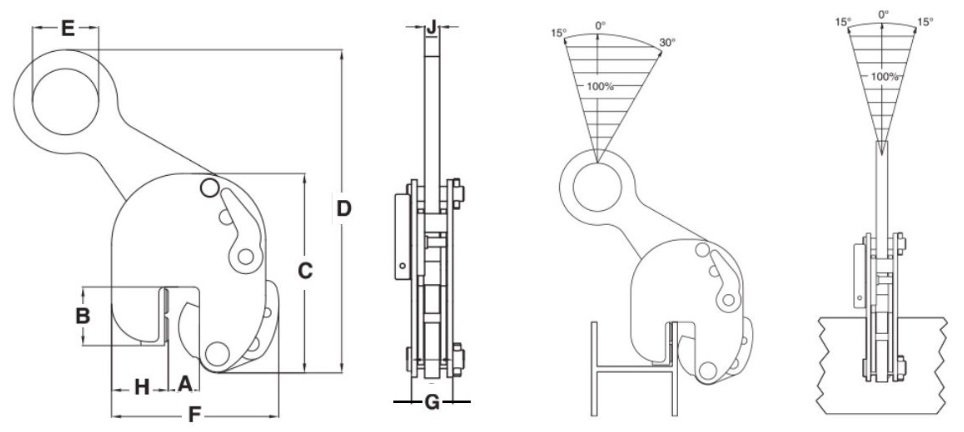 E
D
C
B
H
A
F
J
G
15°
0°
30°
100%
15°
0°
15°
100%