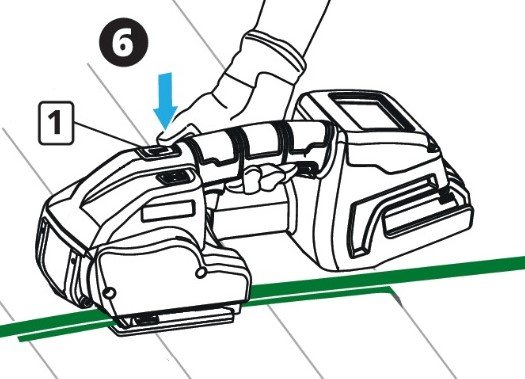 6

1