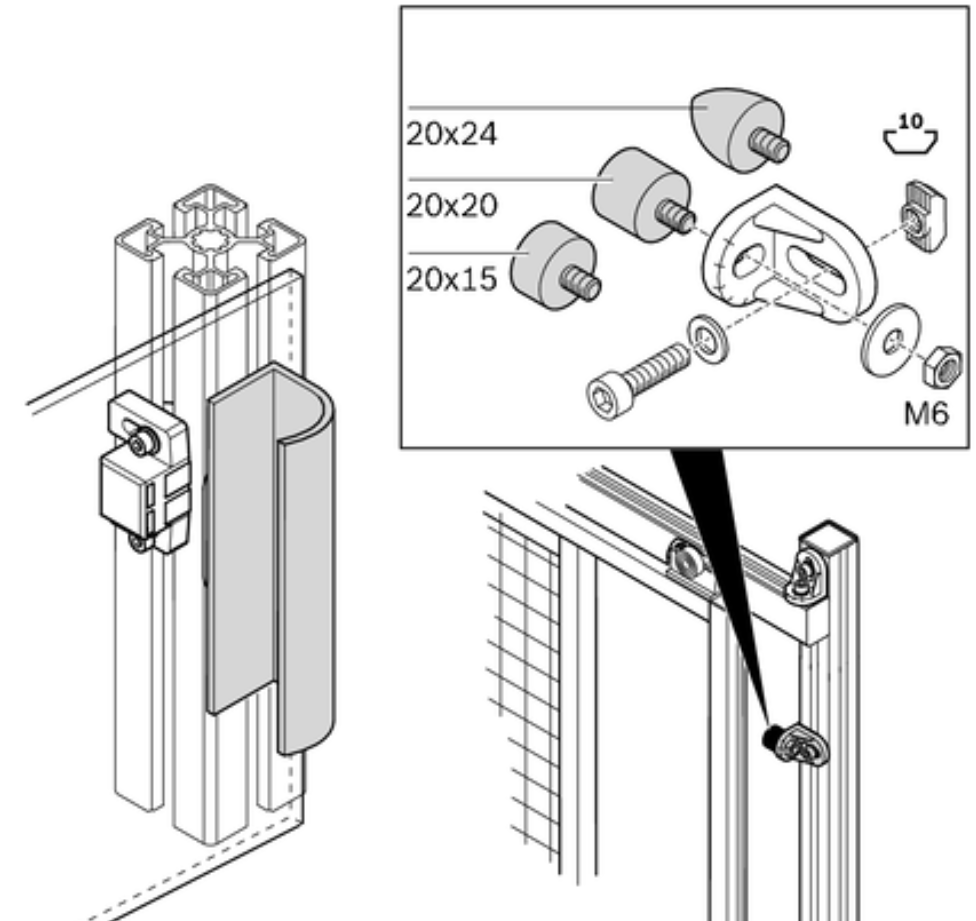 20x24
20x20
20x15
10
M6