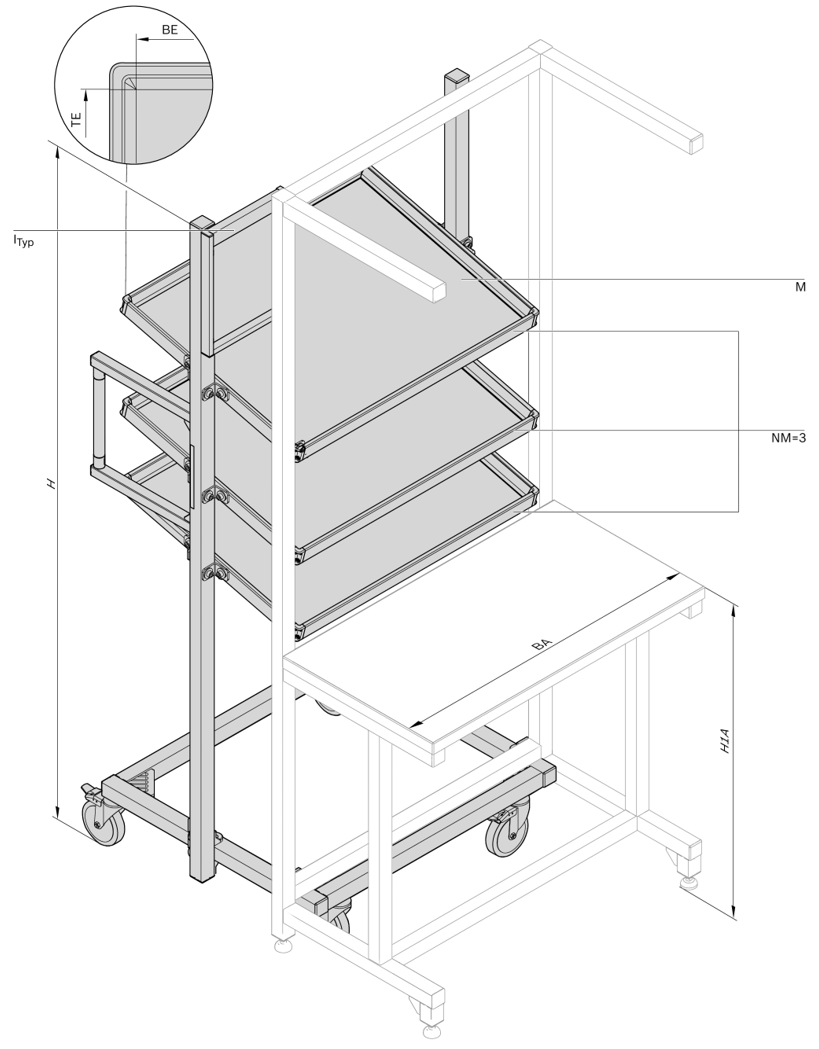 BE
TE
$I_{Typ}$
M
NM=3
H
BA
H1A