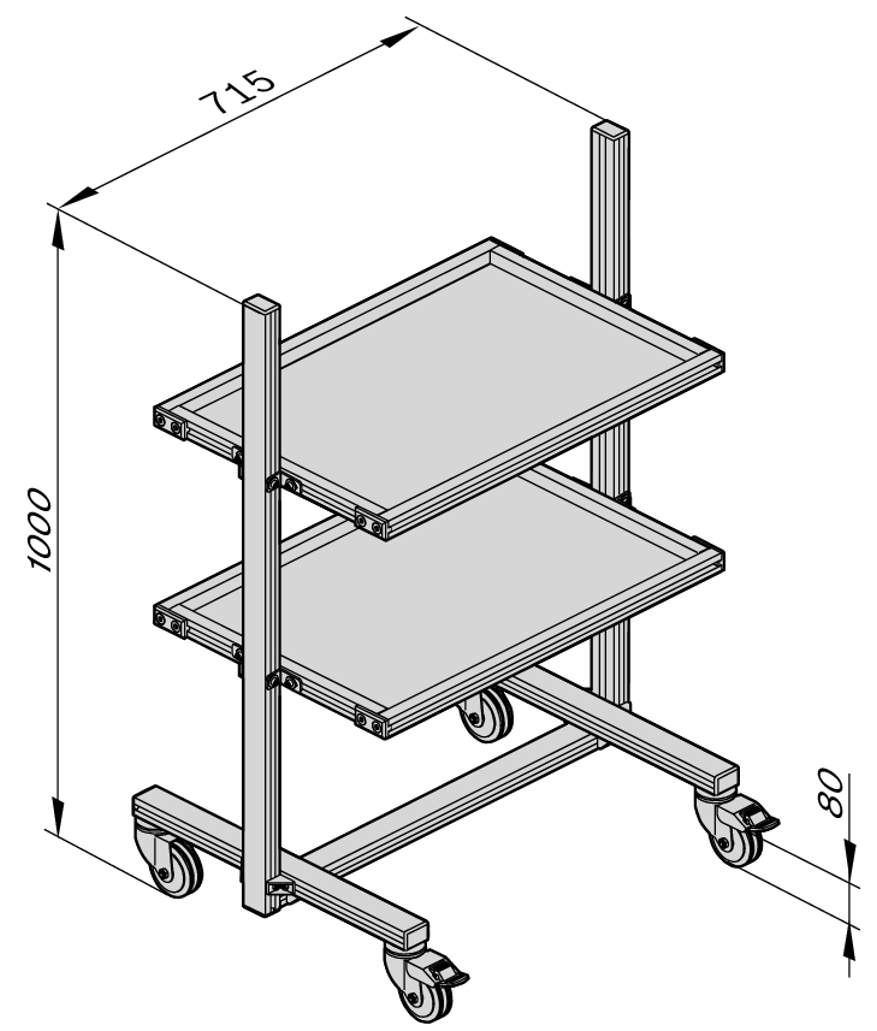 715
1000
80