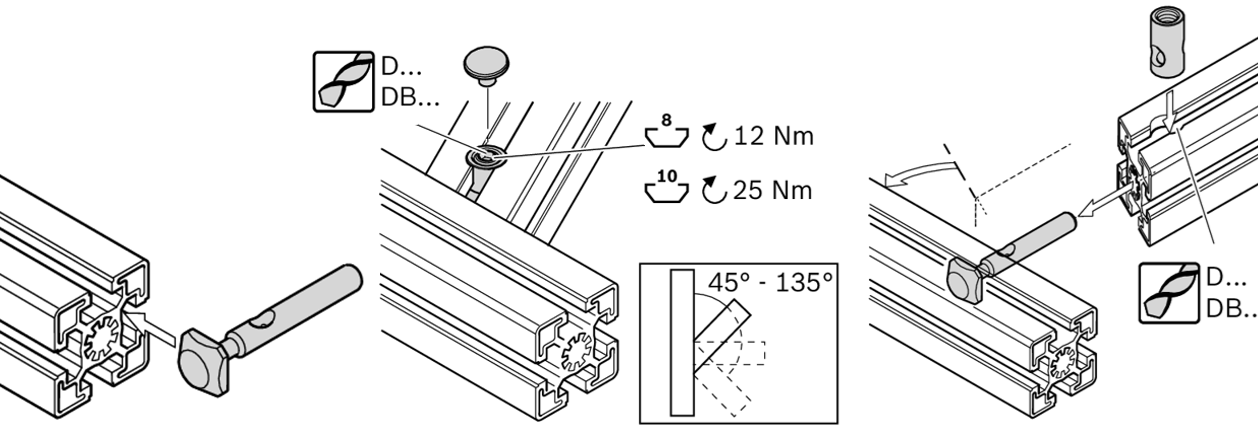 D...
DB...

8 12 Nm

10 25 Nm

45° - 135°

D...
DB...